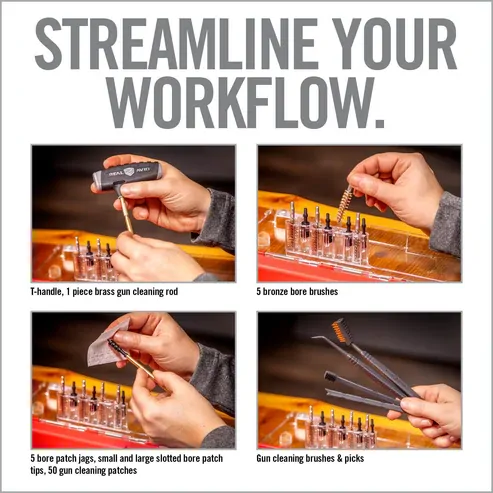 STREAMLINE YOUR WORKFLOW.

REAL AVID

T-handle, 1 piece brass gun cleaning rod

5 bronze bore brushes

5 bore patch jags, small and large slotted bore patch tips, 50 gun cleaning patches

Gun cleaning brushes & picks