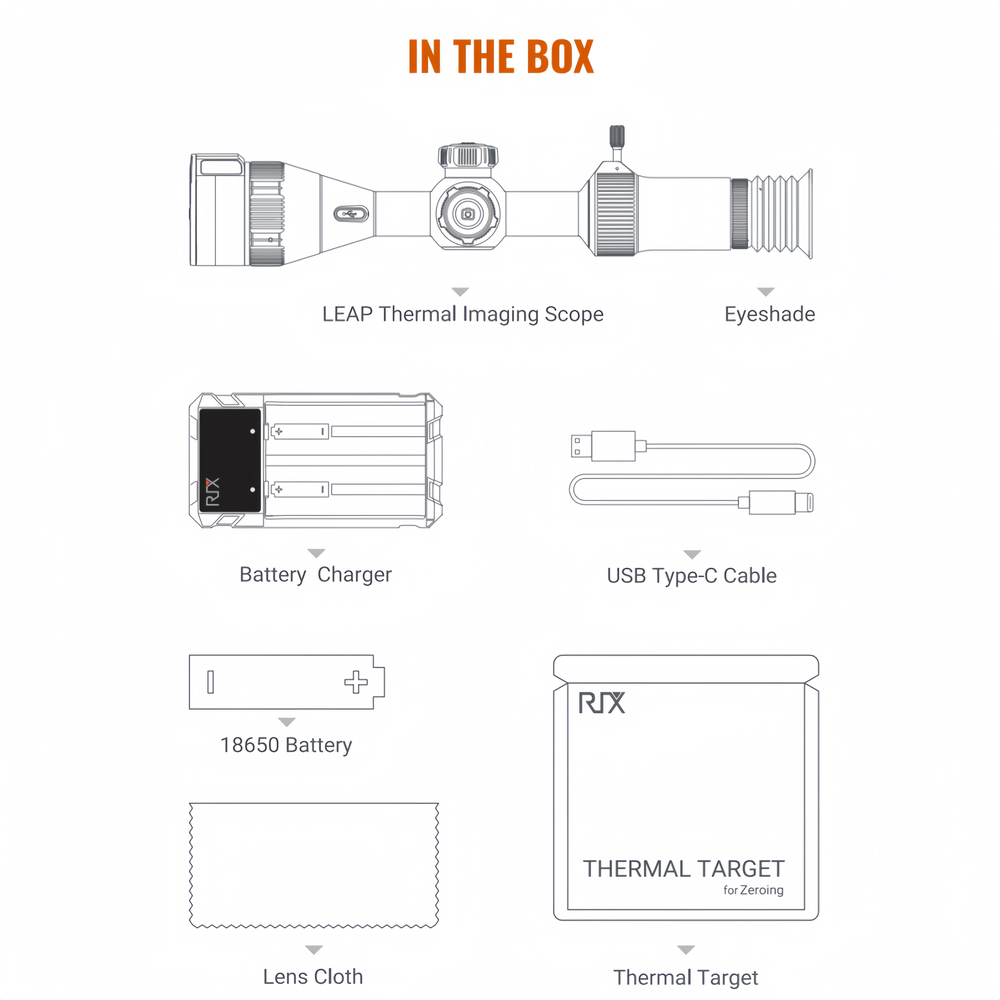 IN THE BOX

LEAP Thermal Imaging Scope

Eyeshade

RIX

Battery Charger

USB Type-C Cable

18650 Battery

RIX

THERMAL TARGET
for Zeroing

Lens Cloth

Thermal Target