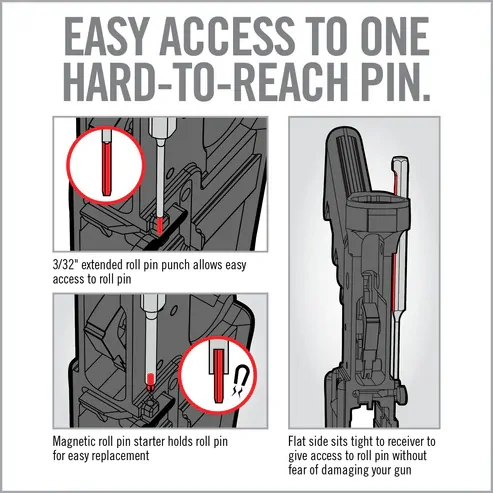 EASY ACCESS TO ONE HARD-TO-REACH PIN.

3/32" extended roll pin punch allows easy access to roll pin

Magnetic roll pin starter holds roll pin for easy replacement

Flat side sits tight to receiver to give access to roll pin without fear of damaging your gun