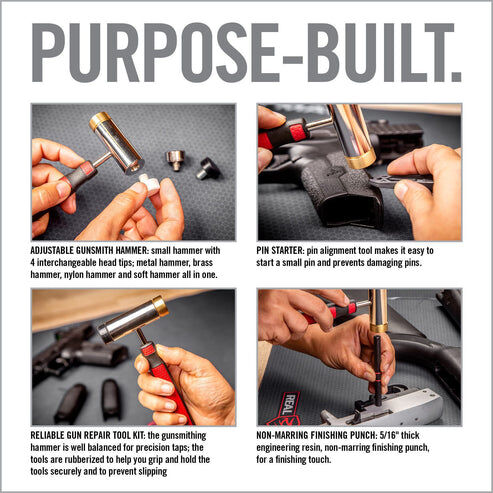 PURPOSE-BUILT.

ADJUSTABLE GUNSMITH HAMMER: small hammer with 4 interchangeable head tips; metal hammer, brass hammer, nylon hammer and soft hammer all in one.

PIN STARTER: pin alignment tool makes it easy to start a small pin and prevents damaging pins.

RELIABLE GUN REPAIR TOOL KIT: the gunsmithing hammer is well balanced for precision taps; the tools are rubberized to help you grip and hold the tools securely and to prevent slipping

REAL

NON-MARRING FINISHING PUNCH: 5/16" thick engineering resin, non-marring finishing punch, for a finishing touch.