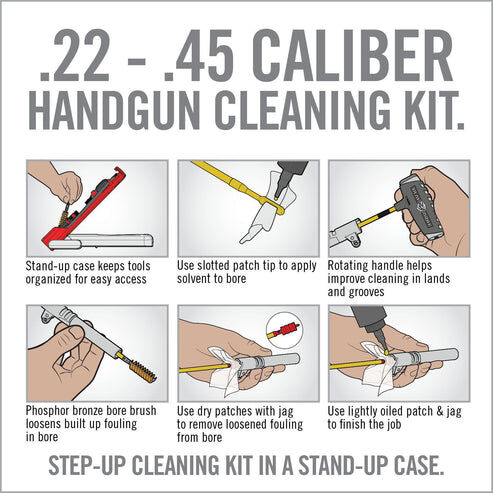 .22 - .45 CALIBER
HANDGUN CLEANING KIT.

Stand-up case keeps tools organized for easy access

Use slotted patch tip to apply solvent to bore

Rotating handle helps improve cleaning in lands and grooves

Phosphor bronze bore brush loosens built up fouling in bore

Use dry patches with jag to remove loosened fouling from bore

Use lightly oiled patch & jag to finish the job

STEP-UP CLEANING KIT IN A STAND-UP CASE.