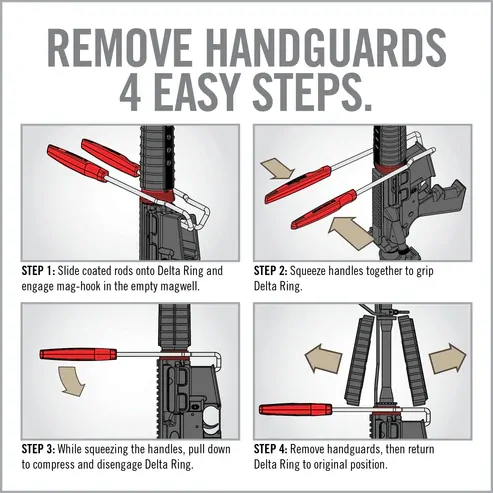 REMOVE HANDGUARDS 4 EASY STEPS.

STEP 1: Slide coated rods onto Delta Ring and engage mag-hook in the empty magwell.

STEP 2: Squeeze handles together to grip Delta Ring.

STEP 3: While squeezing the handles, pull down to compress and disengage Delta Ring.

STEP 4: Remove handguards, then return Delta Ring to original position.