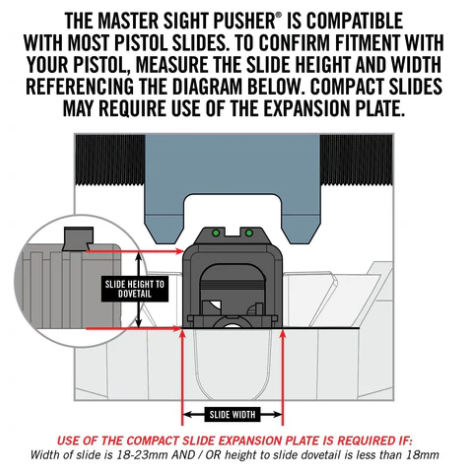 THE MASTER SIGHT PUSHER® IS COMPATIBLE WITH MOST PISTOL SLIDES. TO CONFIRM FITMENT WITH YOUR PISTOL, MEASURE THE SLIDE HEIGHT AND WIDTH REFERENCING THE DIAGRAM BELOW. COMPACT SLIDES MAY REQUIRE USE OF THE EXPANSION PLATE.

SLIDE HEIGHT TO DOVETAIL

SLIDE WIDTH

USE OF THE COMPACT SLIDE EXPANSION PLATE IS REQUIRED IF:
Width of slide is 18-23mm AND / OR height to slide dovetail is less than 18mm