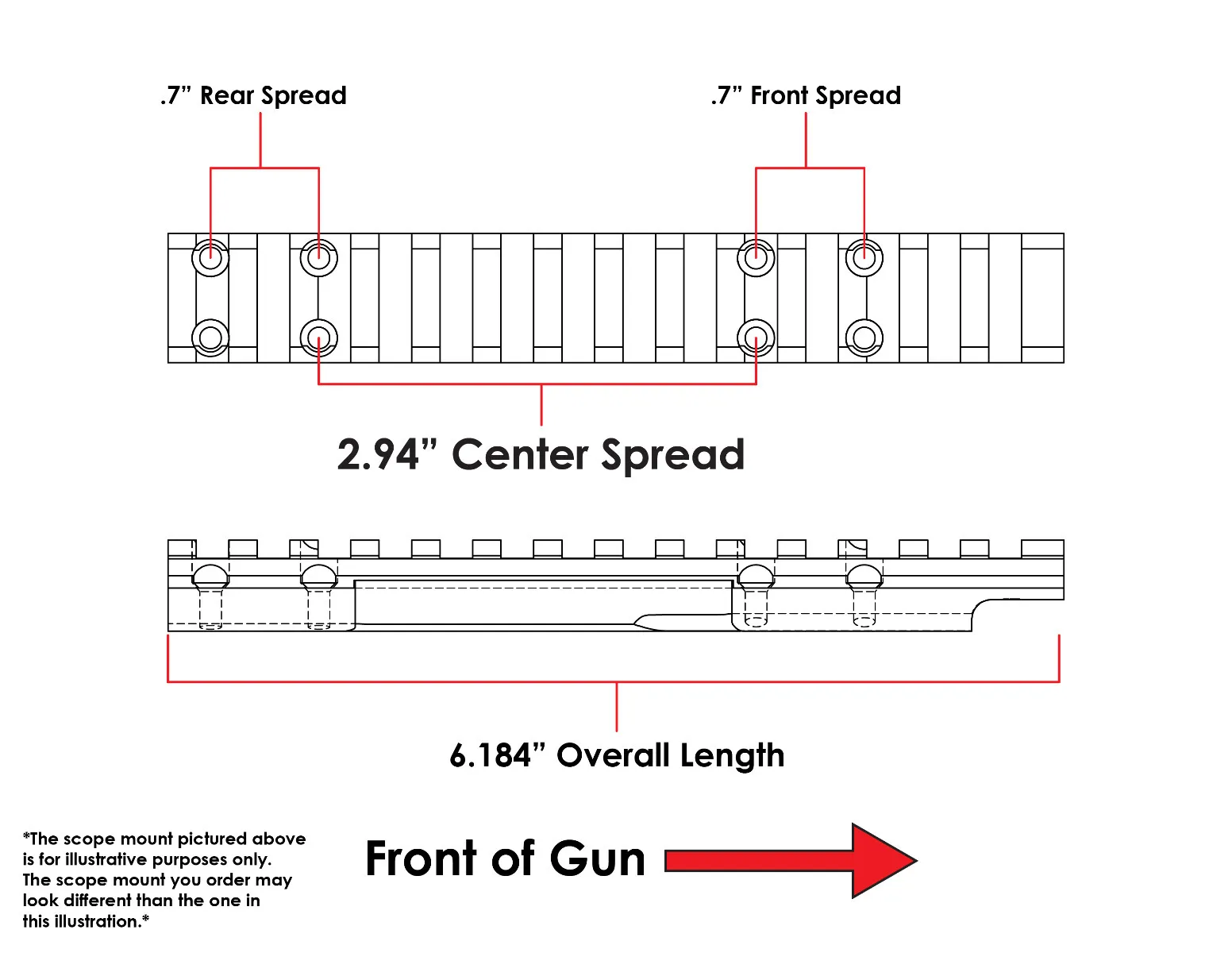 .7” Rear Spread

.7” Front Spread

2.94” Center Spread

6.184” Overall Length

*The scope mount pictured above is for illustrative purposes only. The scope mount you order may look different than the one in this illustration.*

Front of Gun